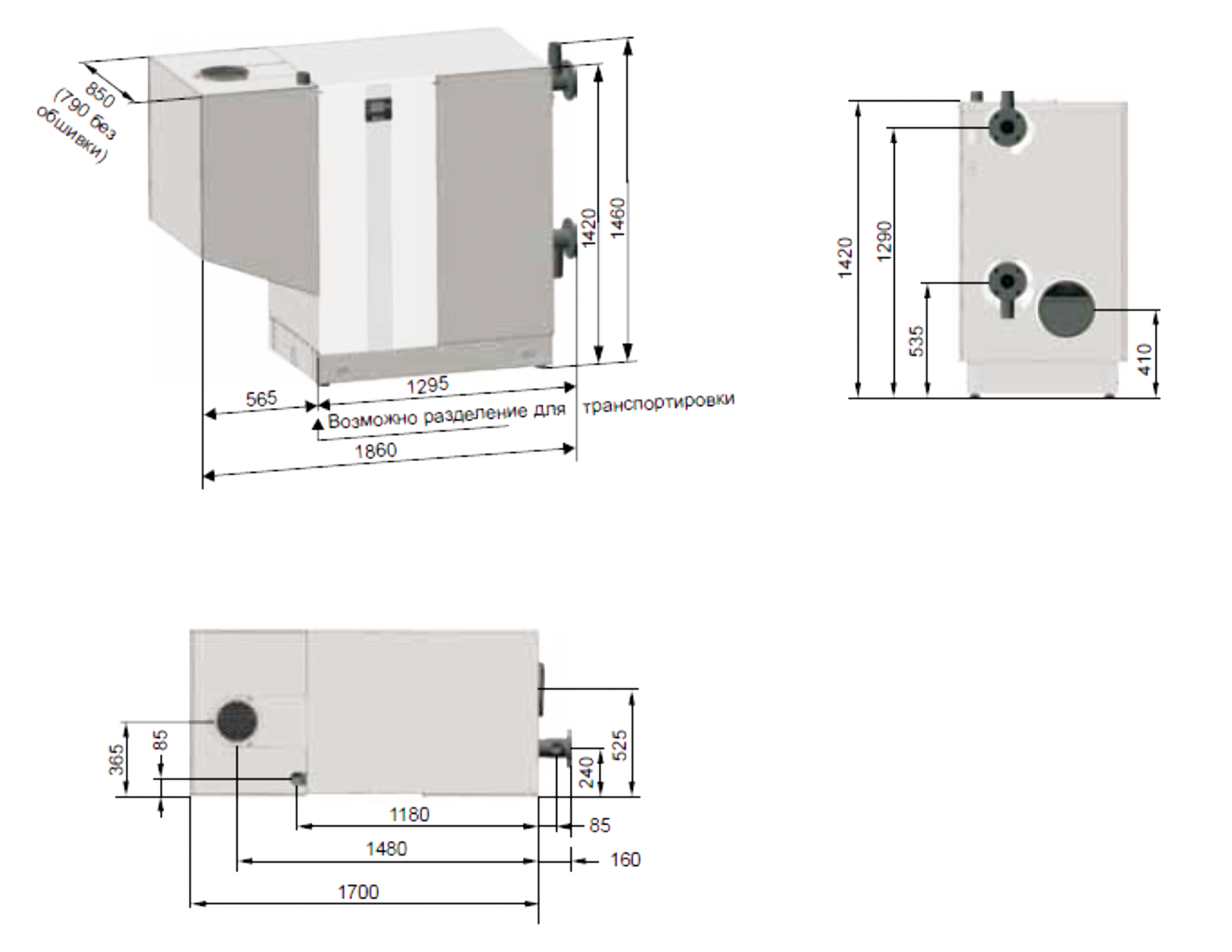 850
(790 без обшивки)

1420

1460

565

1295

Возможно разделение для транспортировки

1860

1420

1290

535

410

365

85

525

240

1180

85

1480

160

1700