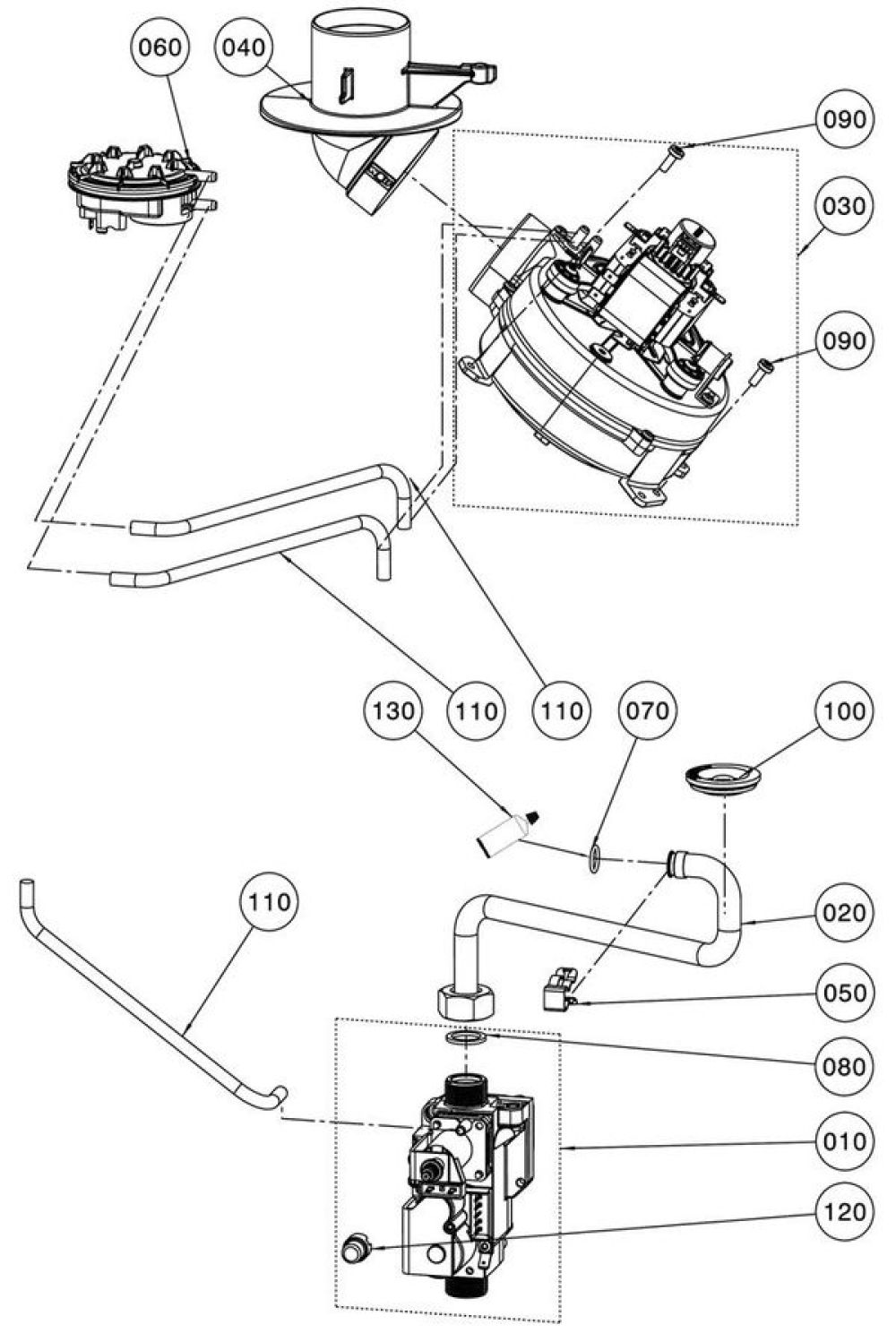 060
040
090
030
090
110
110
130
070
100
110
020
050
080
010
120