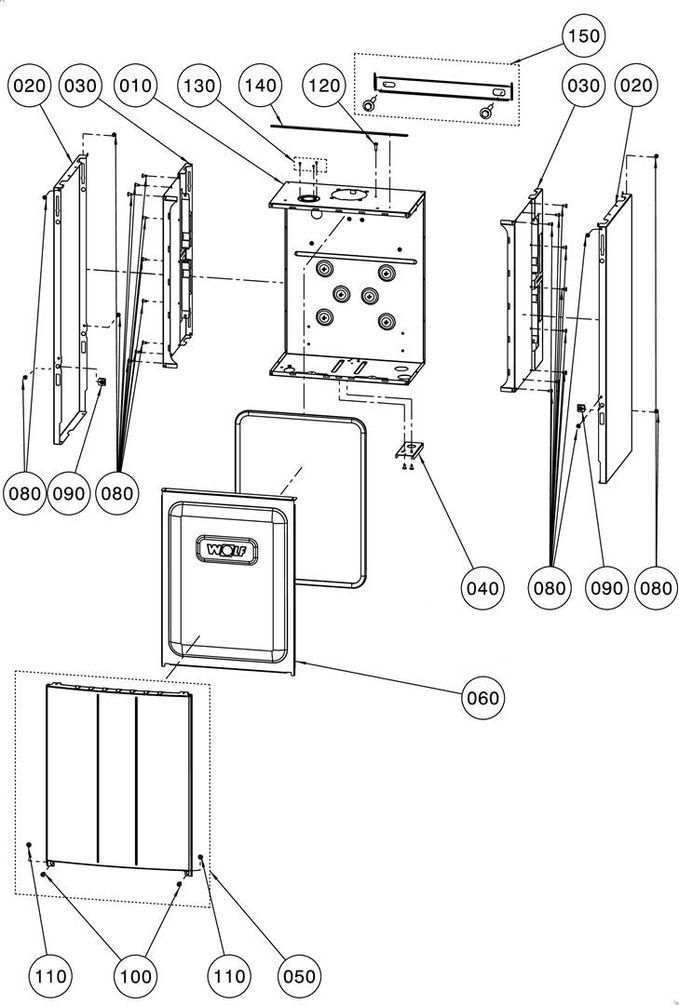 150
020
030
010
130
140
120
030
020
080
090
080
WOLF
040
080
090
080
060
110
100
110
050